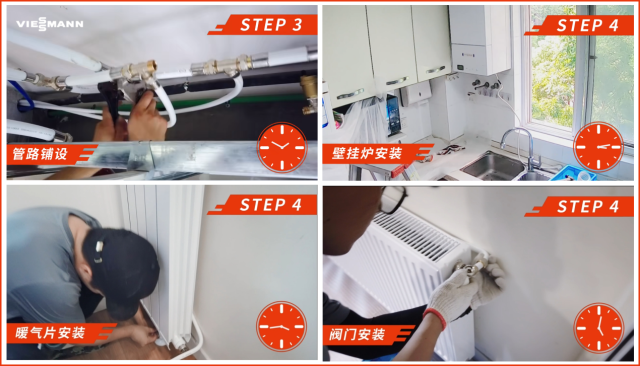 VIESSMANN

STEP 3

管路铺设

STEP 4

壁挂炉安装

STEP 4

暖气片安装

STEP 4

阀门安装