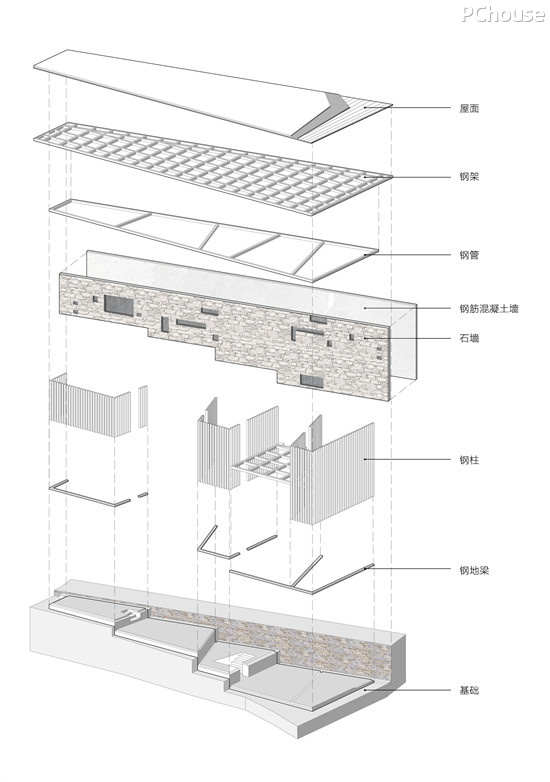 PChouse

屋面

钢架

钢管

钢筋混凝土墙

石墙

钢柱

钢地梁

基础